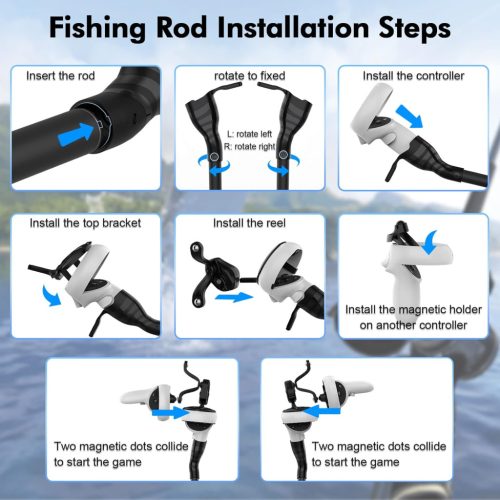 Fishing Rod Installation Steps

Insert the rod

rotate to fixed

L: rotate left
R: rotate right

Install the controller

Install the top bracket

Install the reel

Install the magnetic holder on another controller

Two magnetic dots collide to start the game

Two magnetic dots collide to start the game